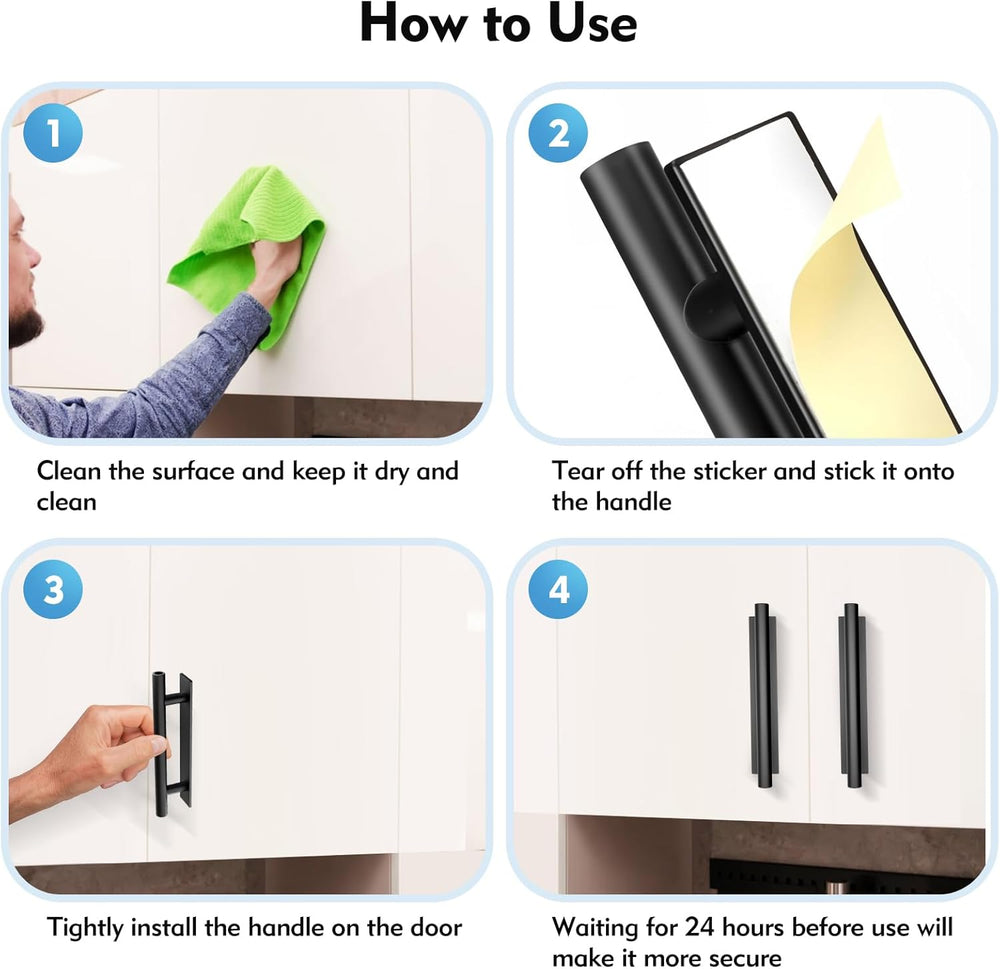 How to Use

1

Clean the surface and keep it dry and clean

2

Tear off the sticker and stick it onto the handle

3

Tightly install the handle on the door

4

Waiting for 24 hours before use will make it more secure